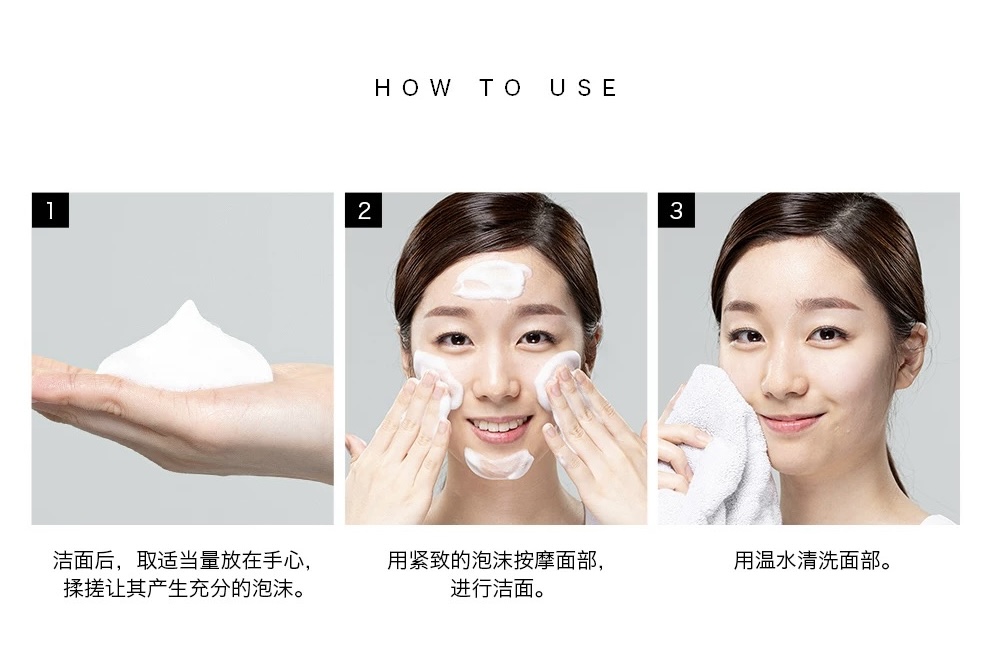 HOW TO USE

1

洁面后，取适当量放在手心，揉搓让其产生充分的泡沫。

2

用紧致的泡沫按摩面部，进行洁面。

3

用温水清洗面部。