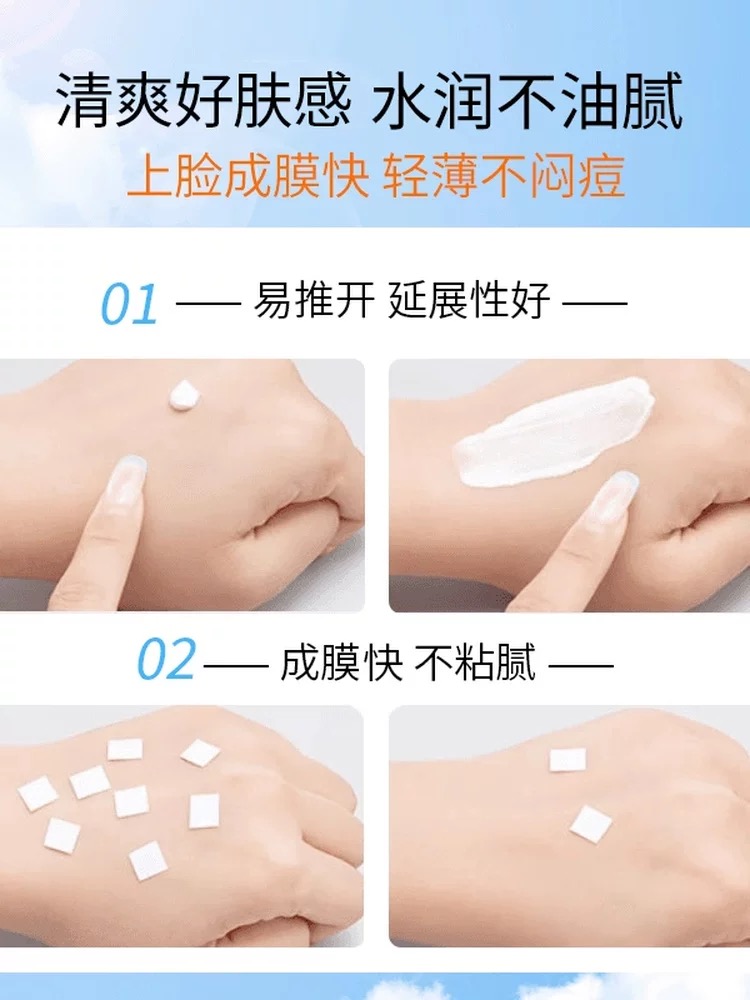 清爽好肤感 水润不油腻

上脸成膜快 轻薄不闷痘

01 —— 易推开 延展性好 ——

02 —— 成膜快 不粘腻 ——