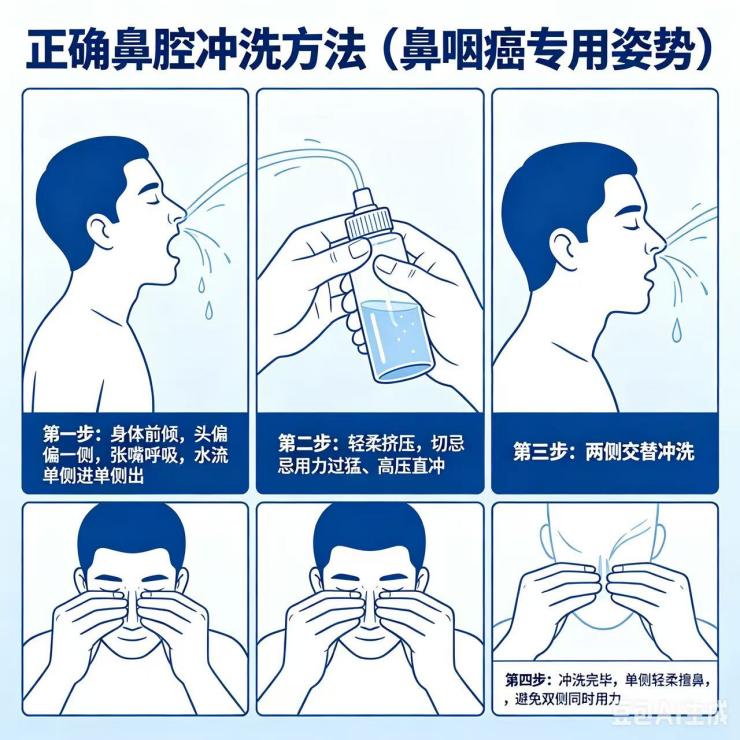 正确鼻腔冲洗方法（鼻咽癌专用姿势）

第一步：身体前倾，头偏偏一侧，张嘴呼吸，水流单侧进单侧出

第二步：轻柔挤压，切忌忌用力过猛、高压直冲

第三步：两侧交替冲洗

第四步：冲洗完毕，单侧轻柔擤鼻，，避免双侧同时用力

豆包AI生成